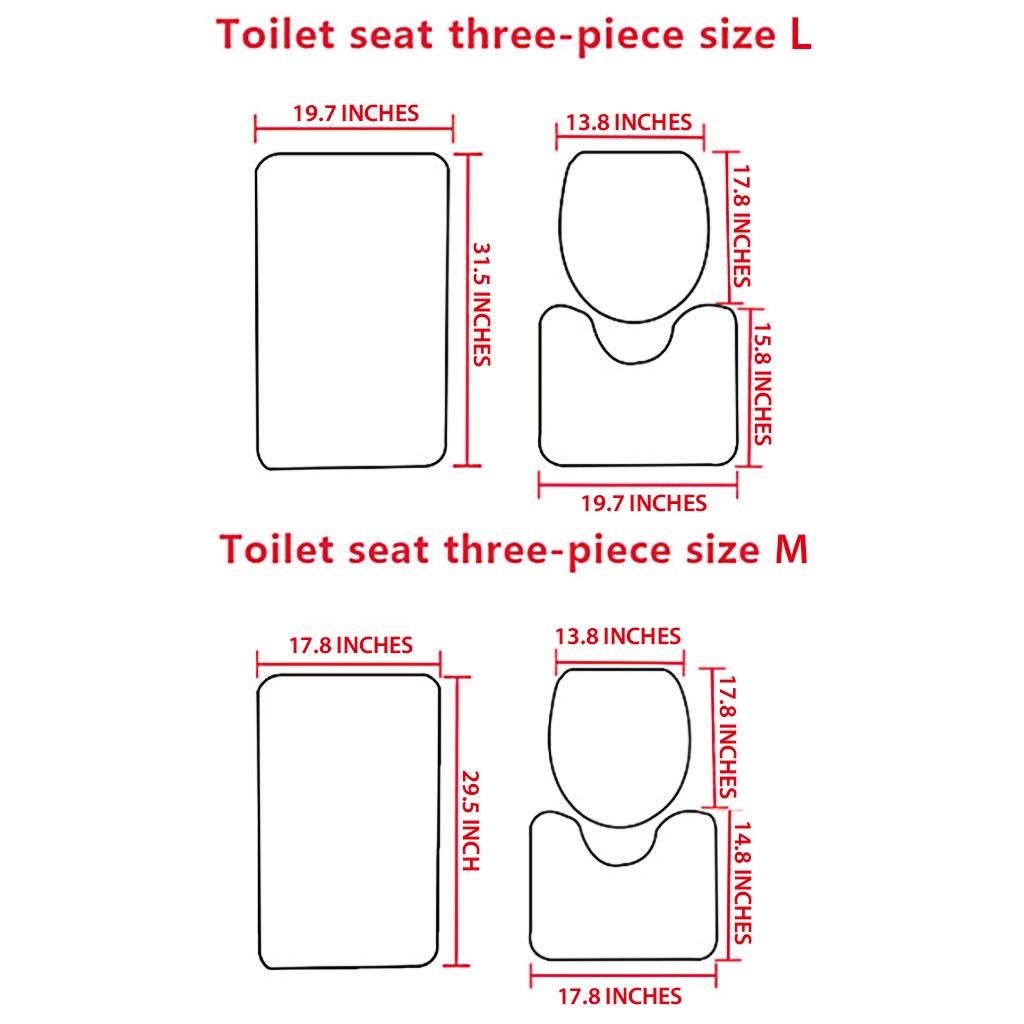 Toilet seat three-piece size L

19.7 INCHES

31.5 INCHES

13.8 INCHES

17.8 INCHES

15.8 INCHES

19.7 INCHES

Toilet seat three-piece size M

17.8 INCHES

29.5 INCH

13.8 INCHES

17.8 INCHES

14.8 INCHES

17.8 INCHES